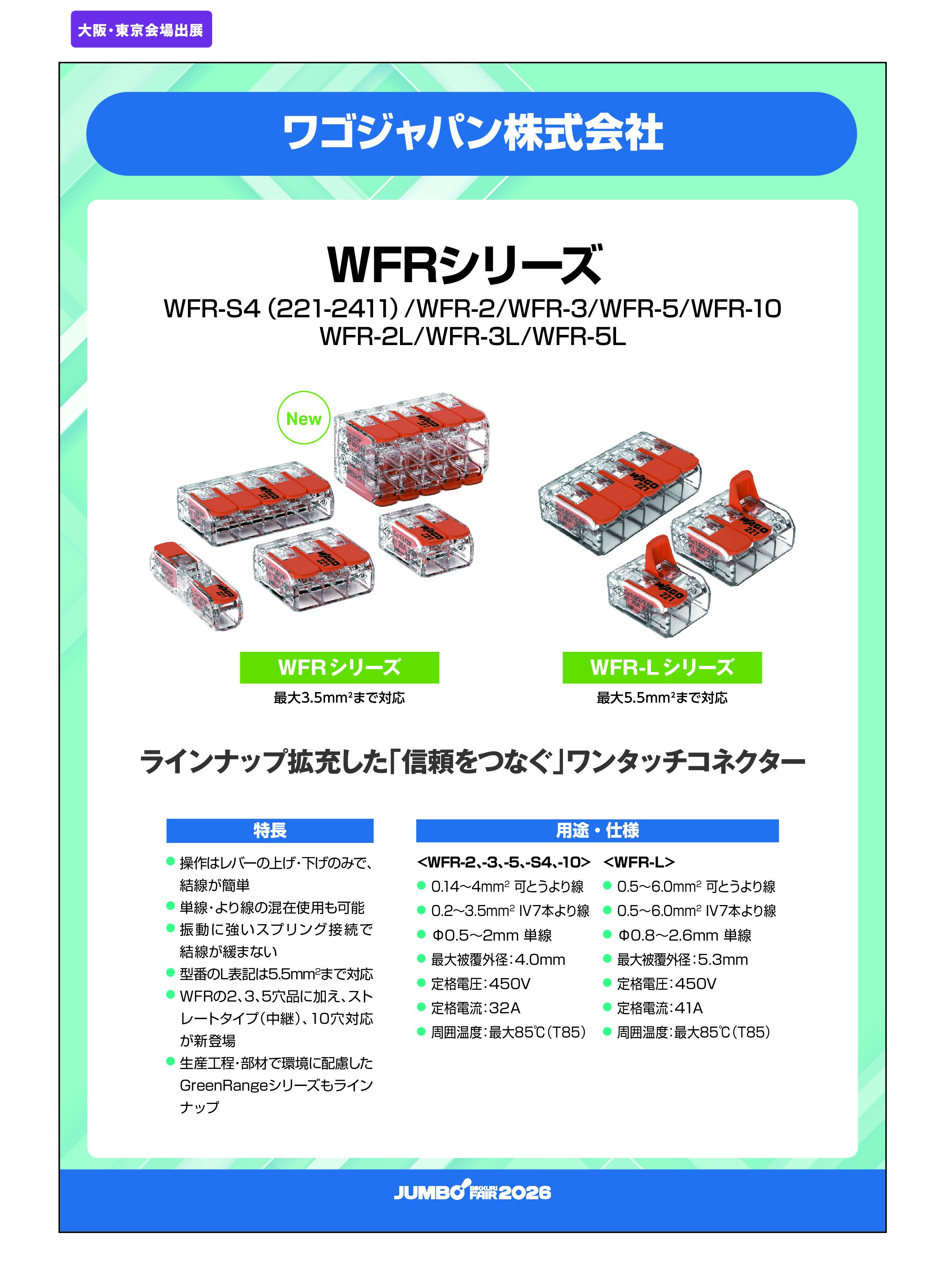 大阪・東京会場出展

ワゴジャパン株式会社

WFRシリーズ

WFR-S4 (221-2411) /WFR-2/WFR-3/WFR-5/WFR-10
WFR-2L/WFR-3L/WFR-5L

New

WAGO 221

WFRシリーズ
最大3.5mm²まで対応

WFR-Lシリーズ
最大5.5mm²まで対応

ラインナップ拡充した「信頼をつなぐ」ワンタッチコネクター

特長

● 操作はレバーの上げ・下げのみで、結線が簡単
● 単線・より線の混在使用も可能
● 振動に強いスプリング接続で結線が緩まない
● 型番のL表記は5.5mm²まで対応
● WFRの2、3、5穴品に加え、ストレートタイプ(中継)、10穴対応が新登場
● 生産工程・部材で環境に配慮したGreenRangeシリーズもラインナップ

用途・仕様

<WFR-2、-3、-5、-S4、-10>
● 0.14~4mm² 可とうより線
● 0.2~3.5mm² IV7本より線
● Φ0.5~2mm 単線
● 最大被覆外径:4.0mm
● 定格電圧:450V
● 定格電流:32A
● 周囲温度:最大85℃(T85)

<WFR-L>
● 0.5~6.0mm² 可とうより線
● 0.5~6.0mm² IV7本より線
● Φ0.8~2.6mm 単線
● 最大被覆外径:5.3mm
● 定格電圧:450V
● 定格電流:41A
● 周囲温度:最大85℃(T85)

JUMBO BIKKURI FAIR 2026